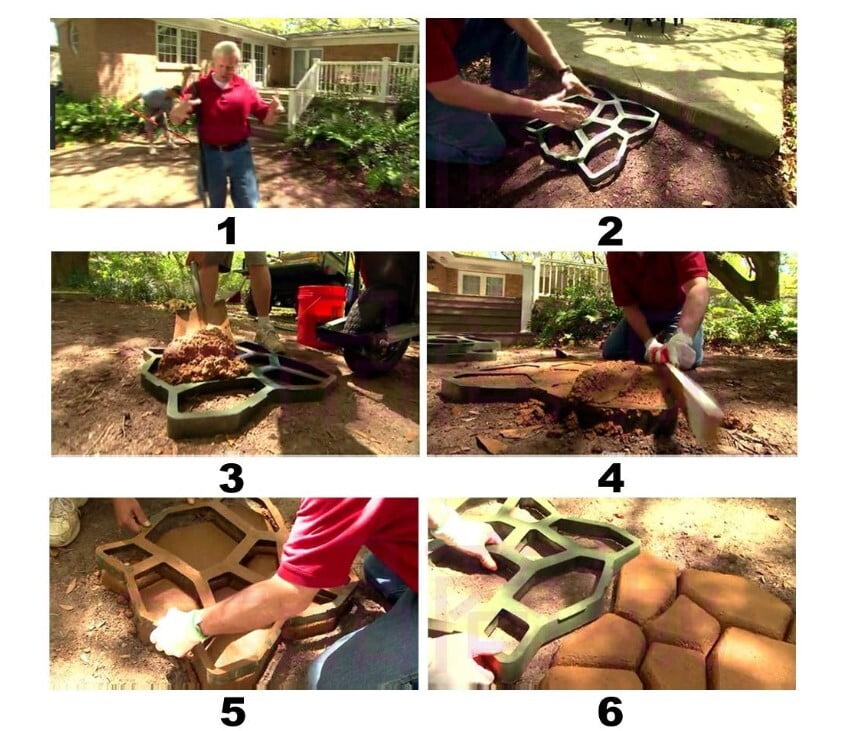 1

2

3

4

5

6